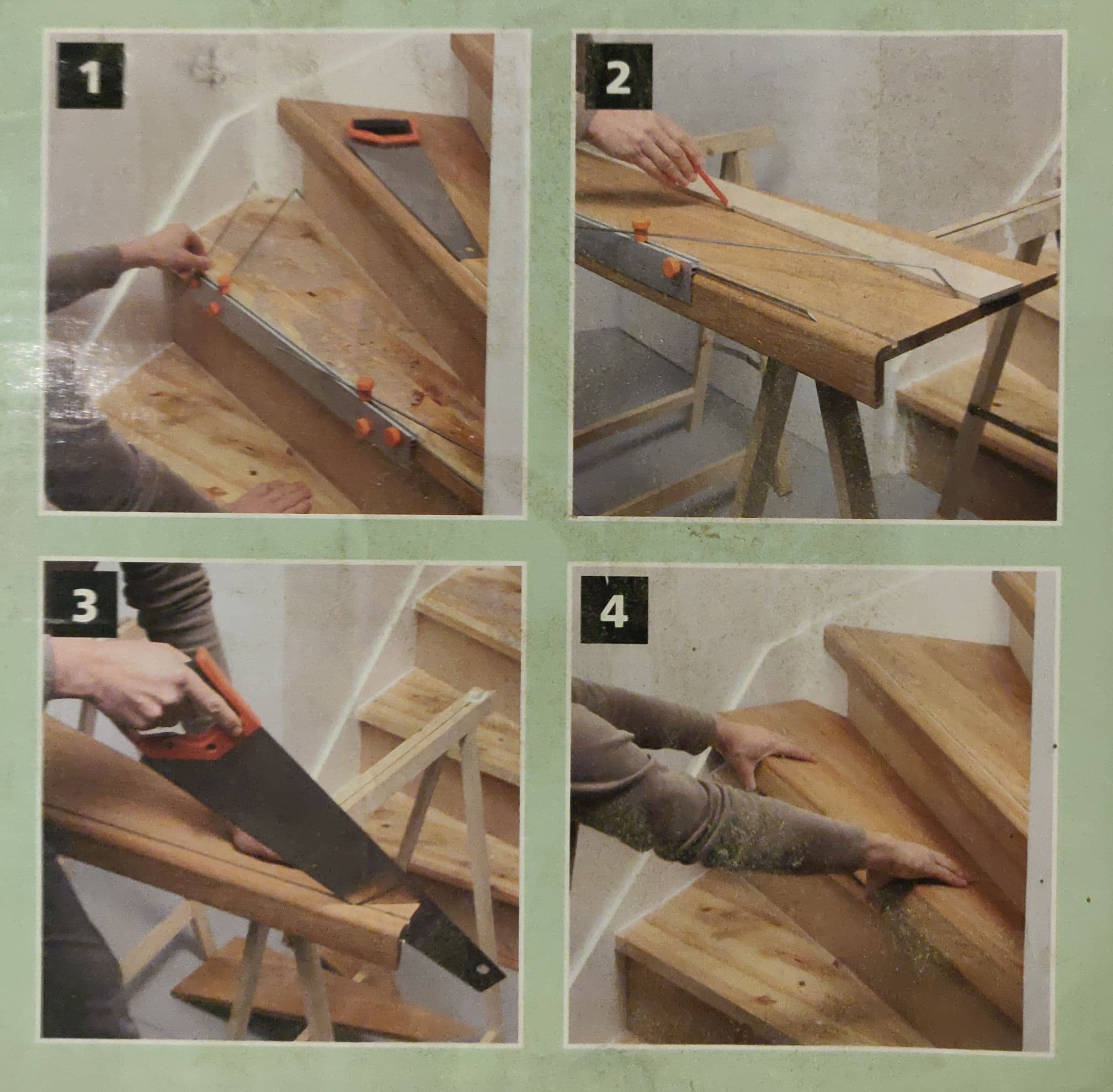 1

2

3

4